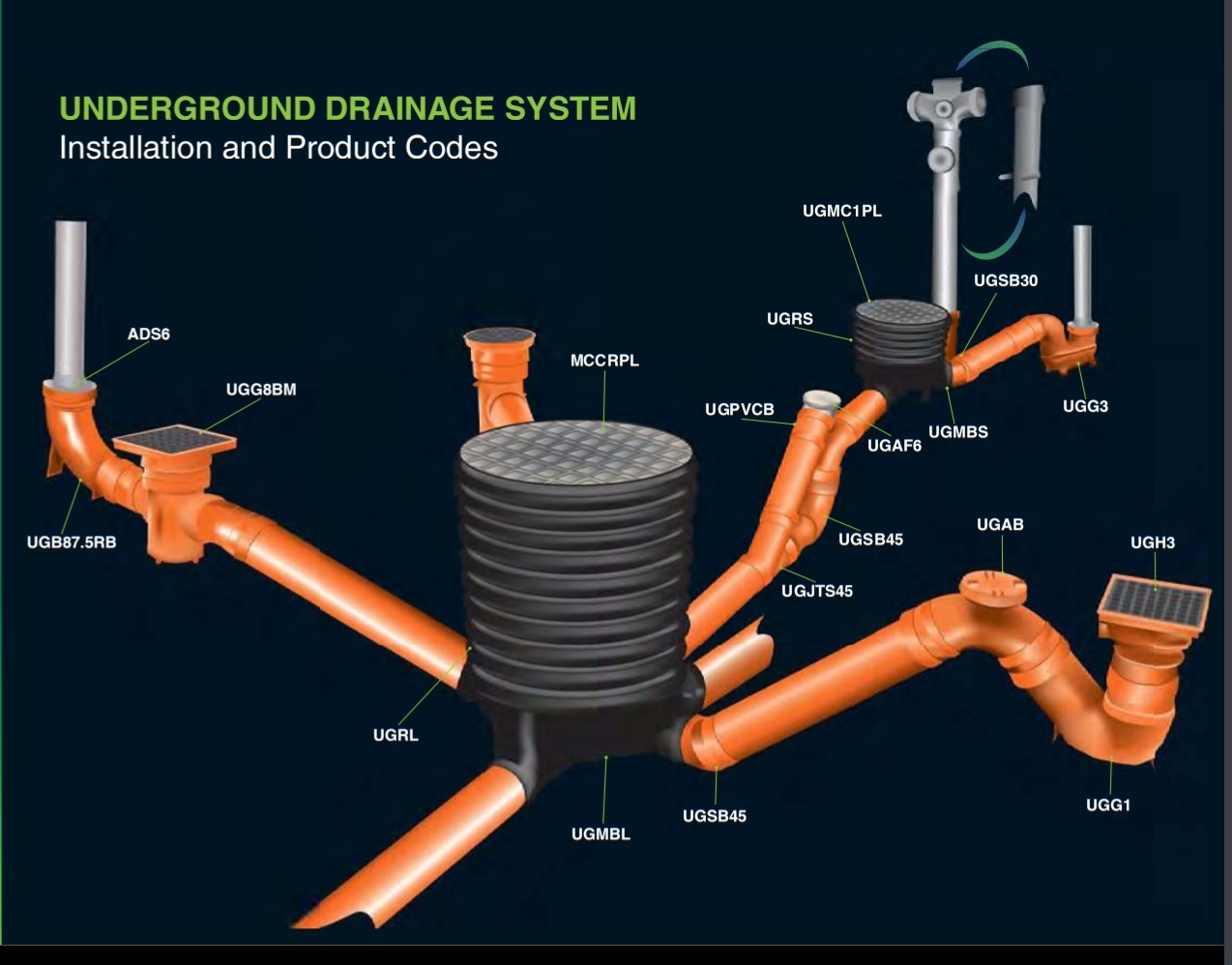 UNDERGROUND DRAINAGE SYSTEM
Installation and Product Codes

UGMC1PL

UGSB30

UGRS

ADS6

MCCRPL

UGG8BM

UGPVCB

UGG3

UGMBS

UGAF6

UGB87.5RB

UGSB45

UGAB

UGH3

UGJTS45

UGRL

UGG1

UGSB45

UGMBL